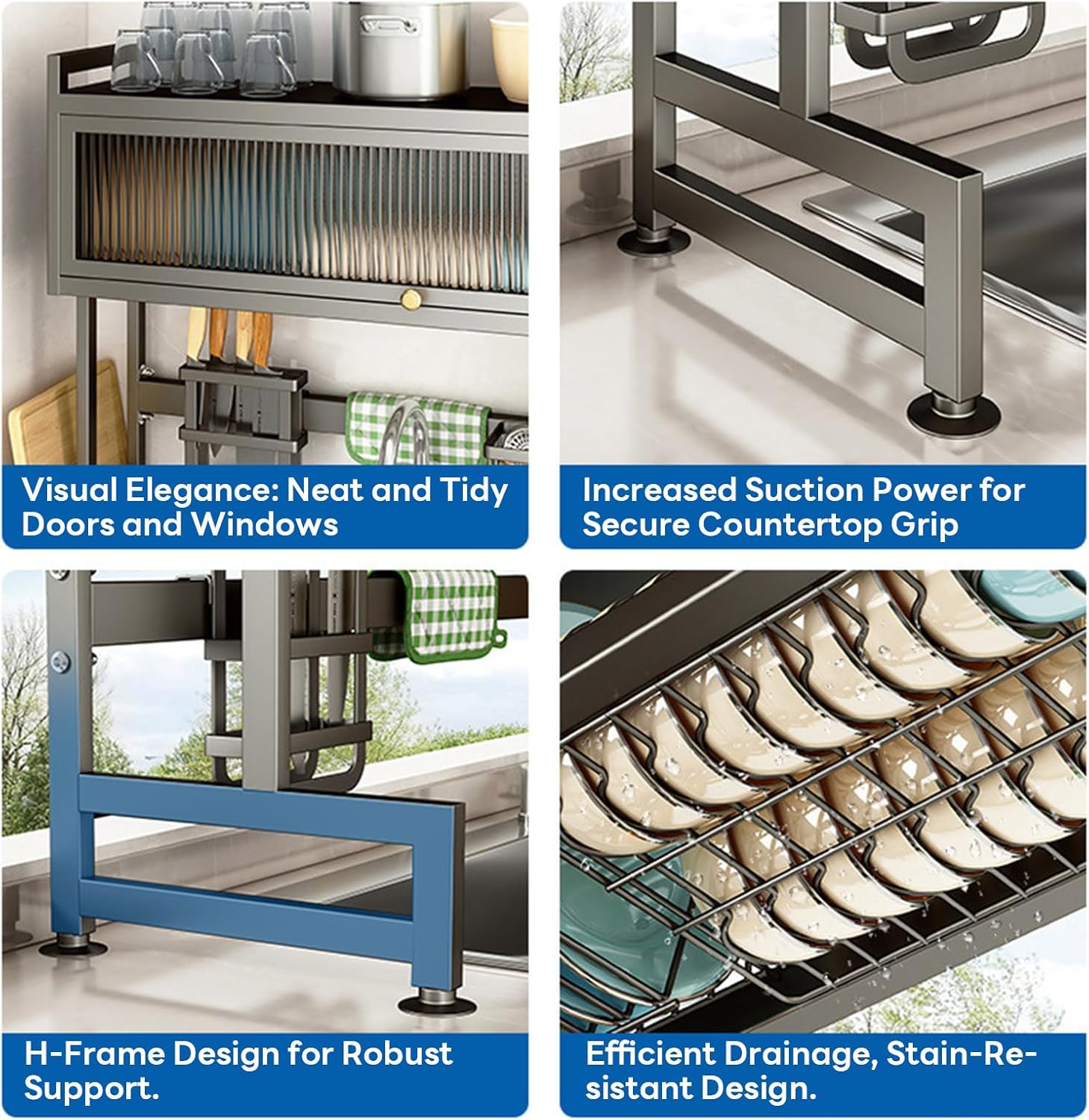 Visual Elegance: Neat and Tidy Doors and Windows

Increased Suction Power for Secure Countertop Grip

H-Frame Design for Robust Support.

Efficient Drainage, Stain-Resistant Design.